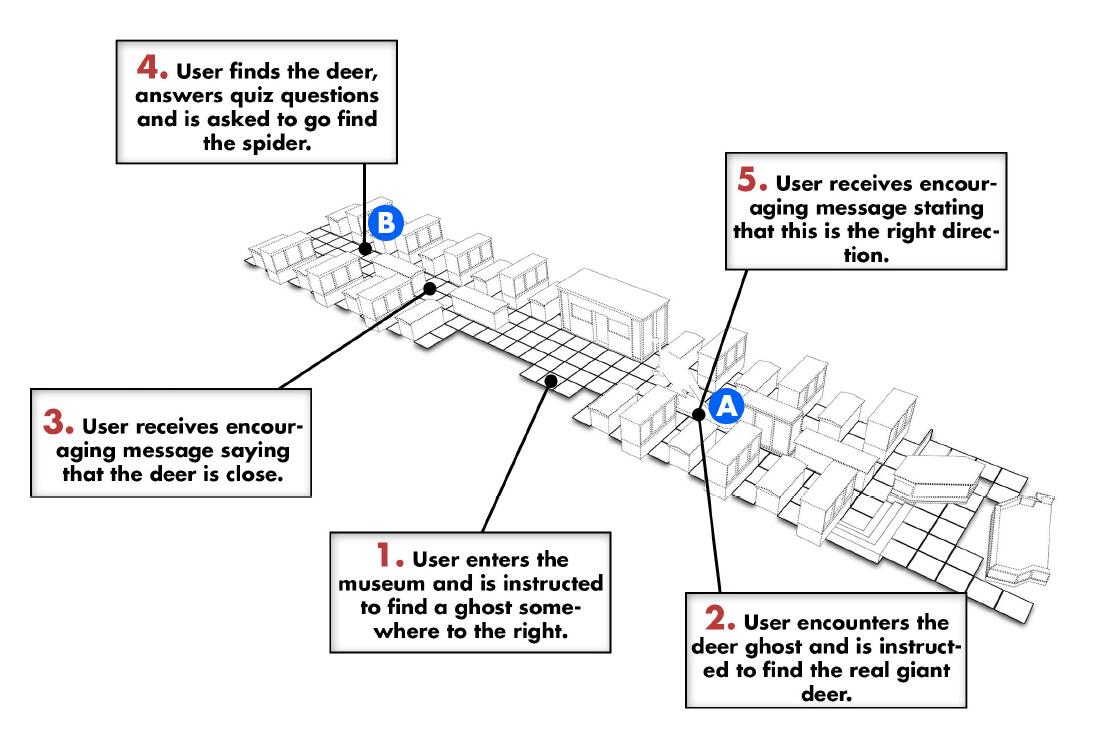 4. User finds the deer, answers quiz questions and is asked to go find the spider.

B

5. User receives encouraging message stating that this is the right direction.

3. User receives encouraging message saying that the deer is close.

A

1. User enters the museum and is instructed to find a ghost somewhere to the right.

2. User encounters the deer ghost and is instructed to find the real giant deer.